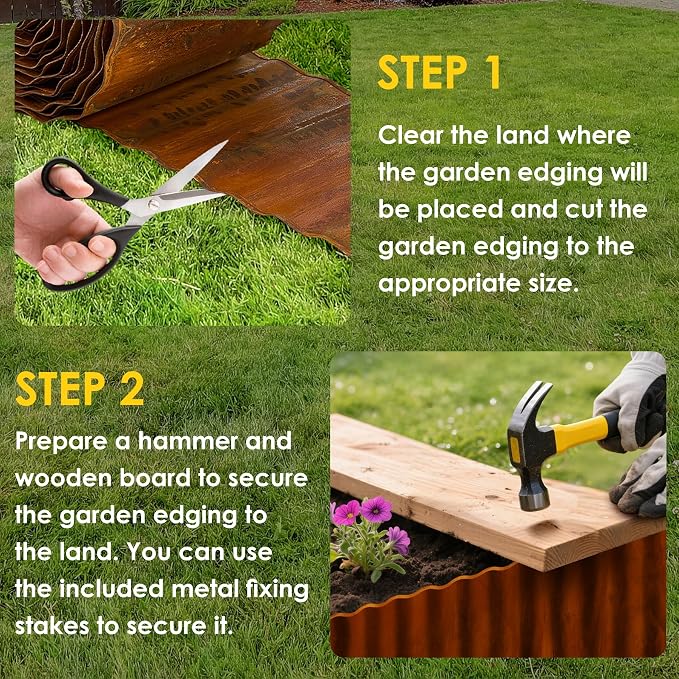 STEP 1

Clear the land where the garden edging will be placed and cut the garden edging to the appropriate size.

STEP 2

Prepare a hammer and wooden board to secure the garden edging to the land. You can use the included metal fixing stakes to secure it.