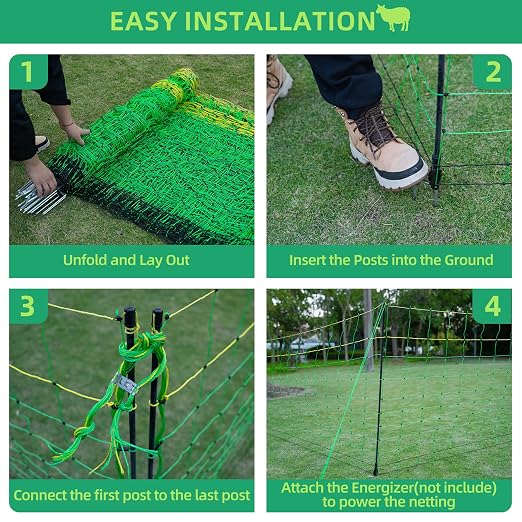 EASY INSTALLATION

1

Unfold and Lay Out

2

Insert the Posts into the Ground

3

Connect the first post to the last post

4

Attach the Energizer(not include) to power the netting