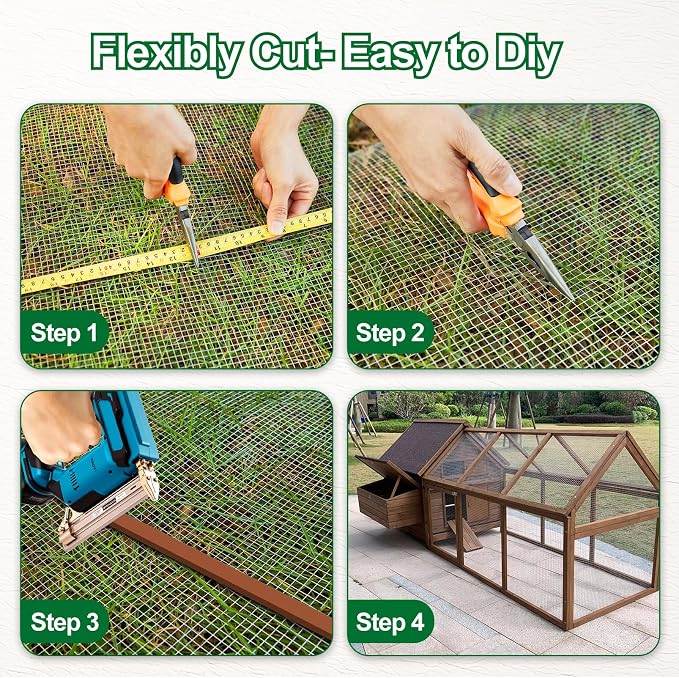 Flexibly Cut- Easy to Diy

Step 1

Step 2

Step 3

Step 4