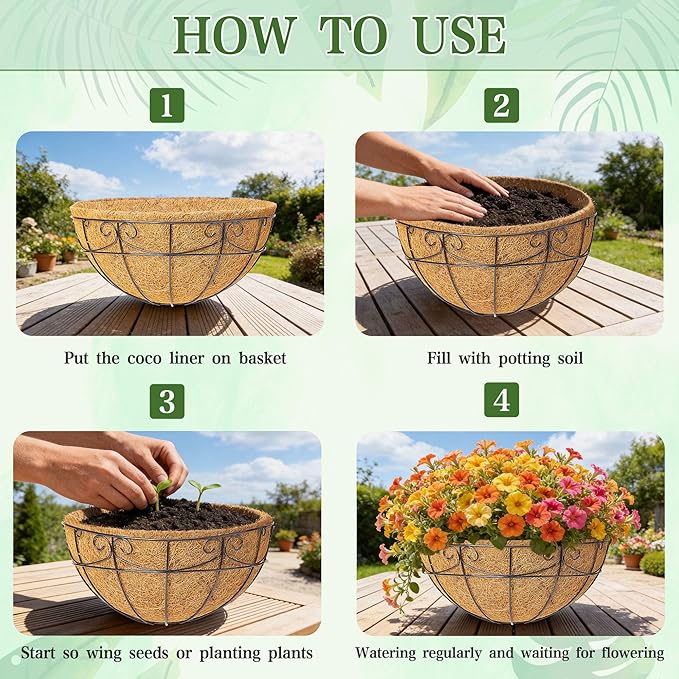 HOW TO USE

1

Put the coco liner on basket

2

Fill with potting soil

3

Start so wing seeds or planting plants

4

Watering regularly and waiting for flowering