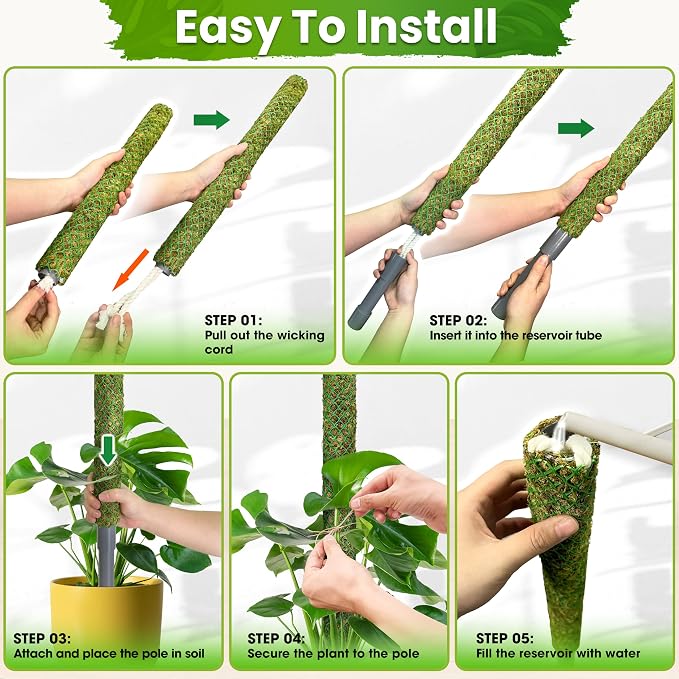 Easy To Install

STEP 01:
Pull out the wicking cord

STEP 02:
Insert it into the reservoir tube

STEP 03:
Attach and place the pole in soil

STEP 04:
Secure the plant to the pole

STEP 05:
Fill the reservoir with water