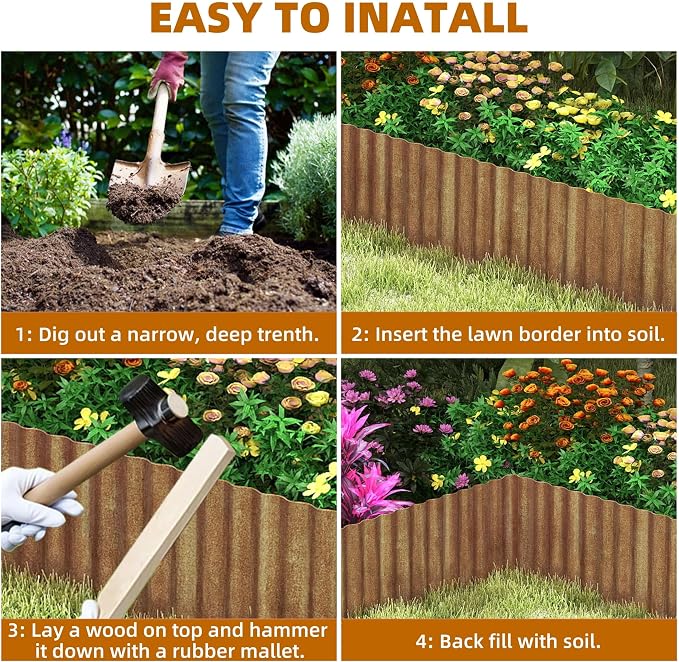 EASY TO INATALL

1: Dig out a narrow, deep trenth.

2: Insert the lawn border into soil.

3: Lay a wood on top and hammer it down with a rubber mallet.

4: Back fill with soil.