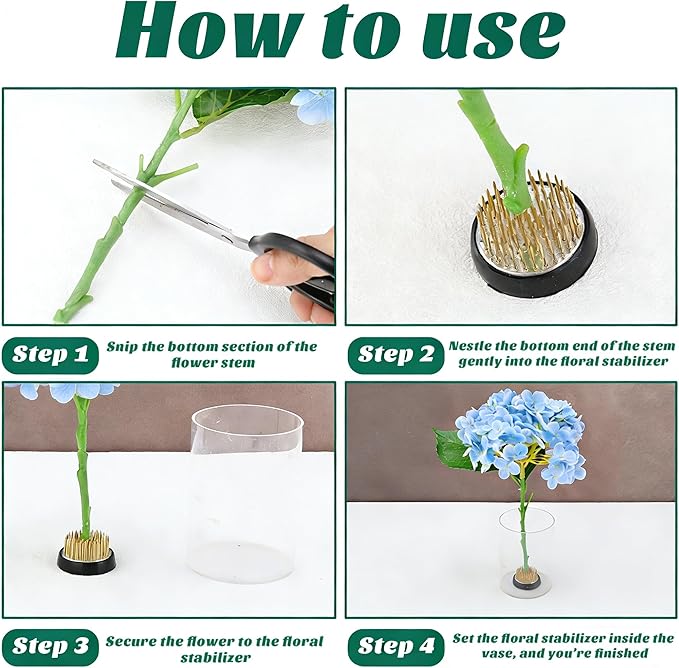 How to use

Step 1 Snip the bottom section of the flower stem

Step 2 Nestle the bottom end of the stem gently into the floral stabilizer

Step 3 Secure the flower to the floral stabilizer

Step 4 Set the floral stabilizer inside the vase, and you're finished