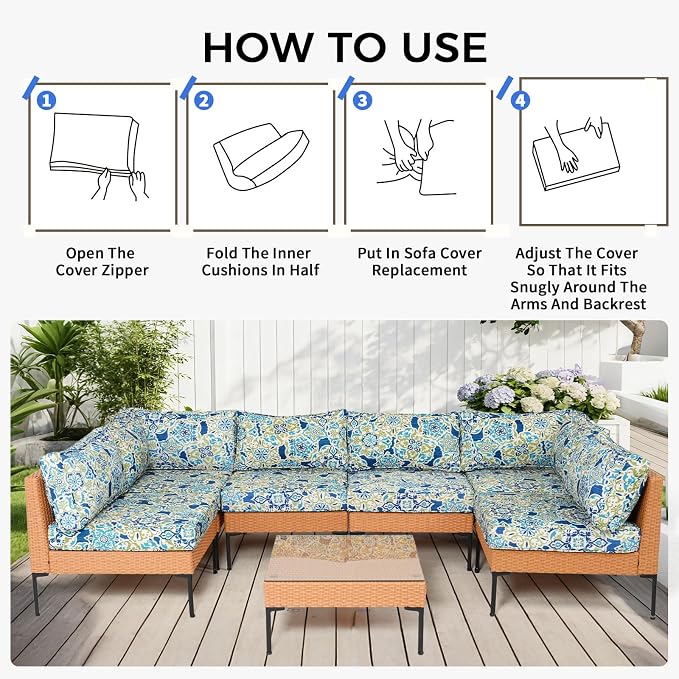 HOW TO USE

1

Open The Cover Zipper

2

Fold The Inner Cushions In Half

3

Put In Sofa Cover Replacement

4

Adjust The Cover So That It Fits Snugly Around The Arms And Backrest