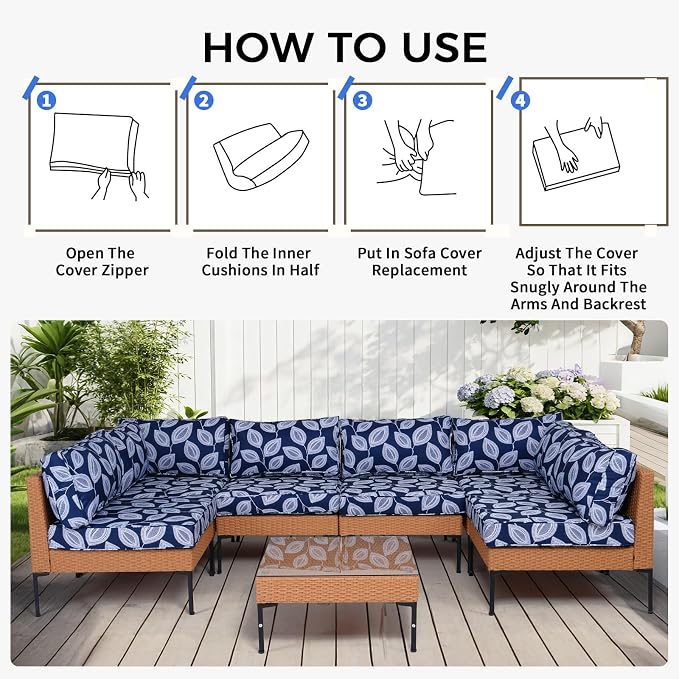 HOW TO USE

1

Open The Cover Zipper

2

Fold The Inner Cushions In Half

3

Put In Sofa Cover Replacement

4

Adjust The Cover So That It Fits Snugly Around The Arms And Backrest