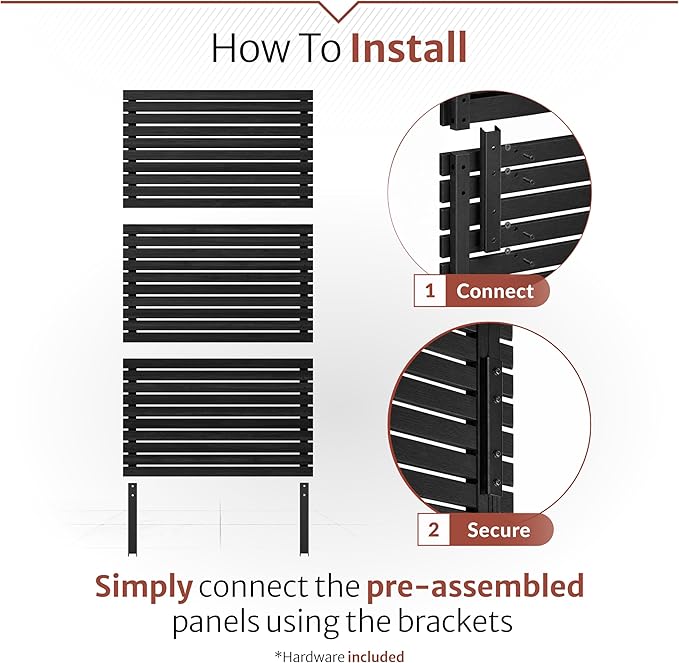 How To Install

1 Connect

2 Secure

Simply connect the pre-assembled panels using the brackets

*Hardware included