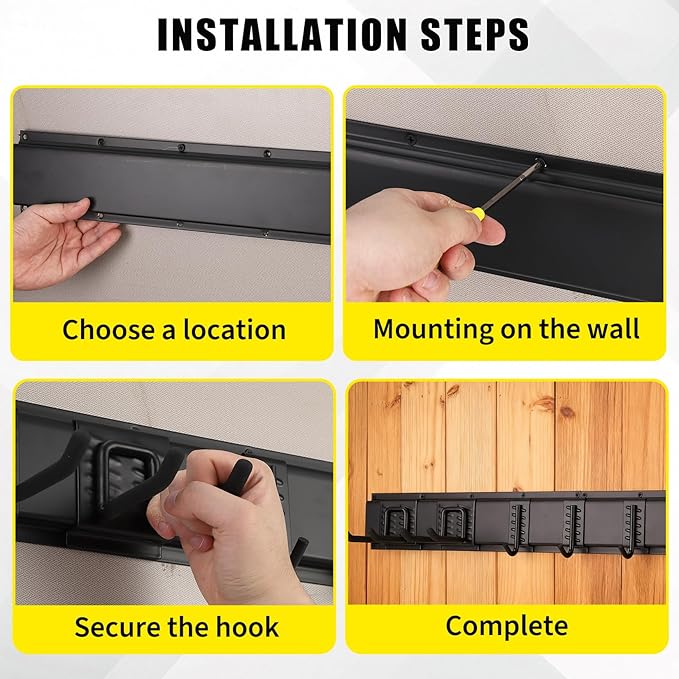 INSTALLATION STEPS

Choose a location

Mounting on the wall

Secure the hook

Complete