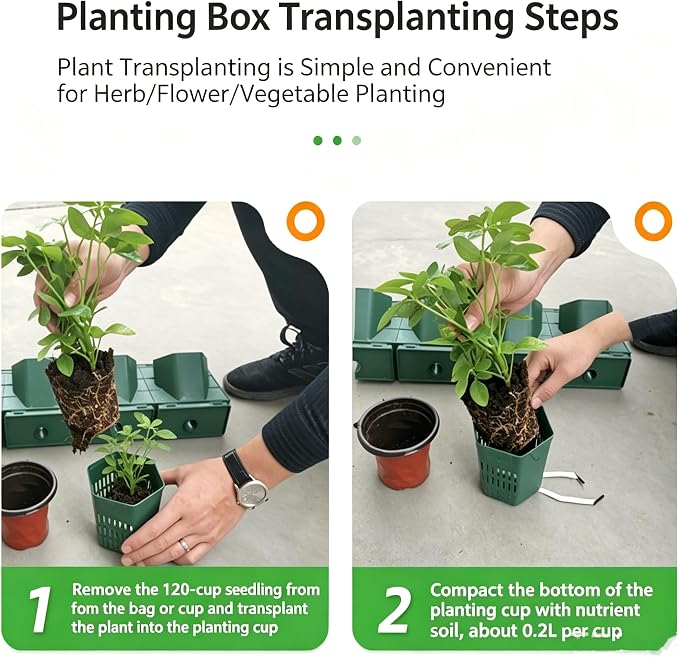 Planting Box Transplanting Steps

Plant Transplanting is Simple and Convenient for Herb/Flower/Vegetable Planting

1 Remove the 120-cup seedling from fom the bag or cup and transplant the plant into the planting cup

2 Compact the bottom of the planting cup with nutrient soil, about 0.2L per cup