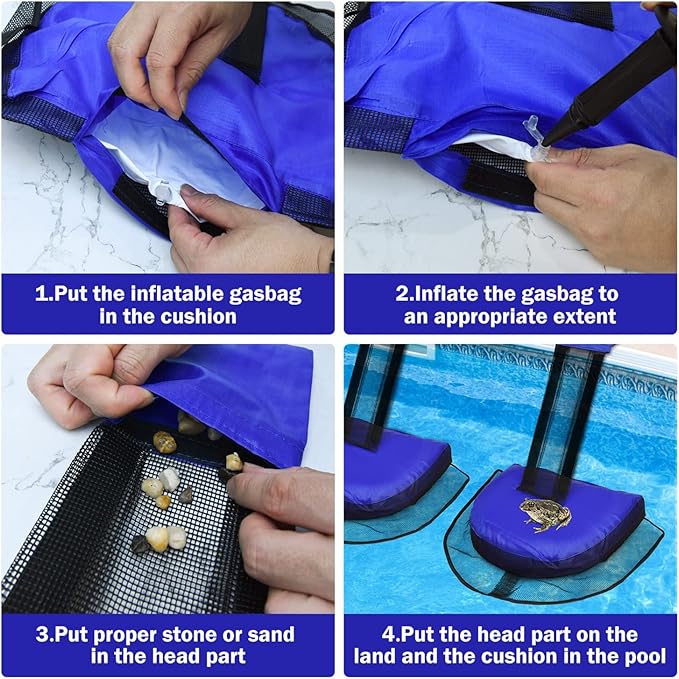 1.Put the inflatable gasbag in the cushion

2.Inflate the gasbag to an appropriate extent

3.Put proper stone or sand in the head part

4.Put the head part on the land and the cushion in the pool