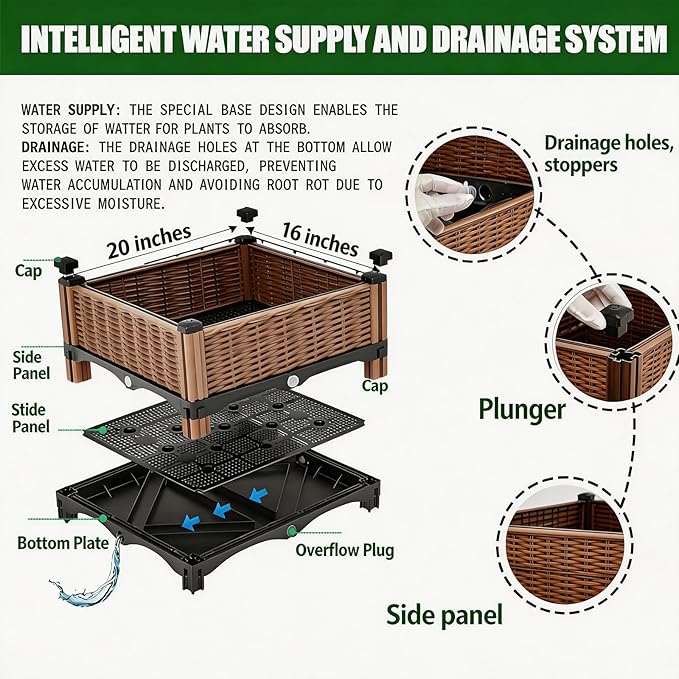 INTELLIGENT WATER SUPPLY AND DRAINAGE SYSTEM

WATER SUPPLY: THE SPECIAL BASE DESIGN ENABLES THE STORAGE OF WATTER FOR PLANTS TO ABSORB.
DRAINAGE: THE DRAINAGE HOLES AT THE BOTTOM ALLOW EXCESS WATER TO BE DISCHARGED, PREVENTING WATER ACCUMULATION AND AVOIDING ROOT ROT DUE TO EXCESSIVE MOISTURE.

20 inches
16 inches
Cap
Side Panel
Cap
Stide Panel
Bottom Plate
Overflow Plug

Drainage holes, stoppers

Plunger

Side panel