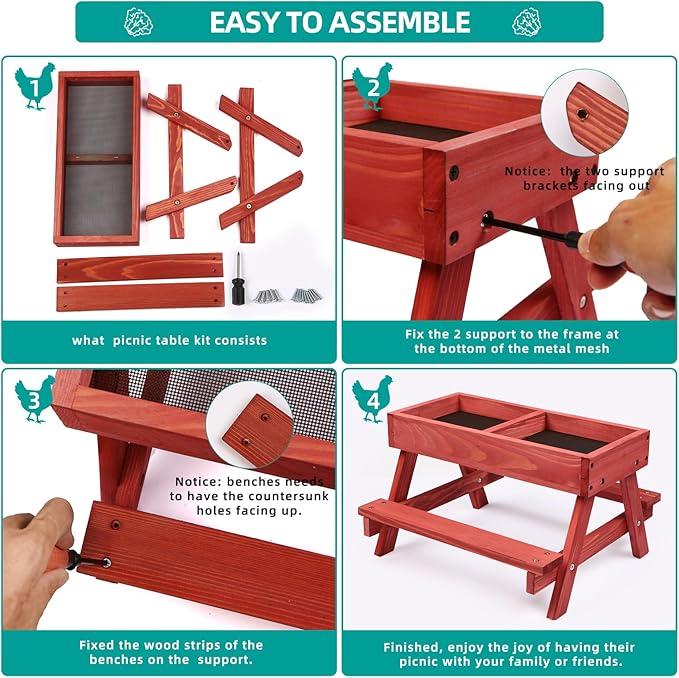 EASY TO ASSEMBLE

1

what picnic table kit consists

2

Notice: the two support brackets facing out

Fix the 2 support to the frame at the bottom of the metal mesh

3

Notice: benches needs to have the countersunk holes facing up.

Fixed the wood strips of the benches on the support.

4

Finished, enjoy the joy of having their picnic with your family or friends.