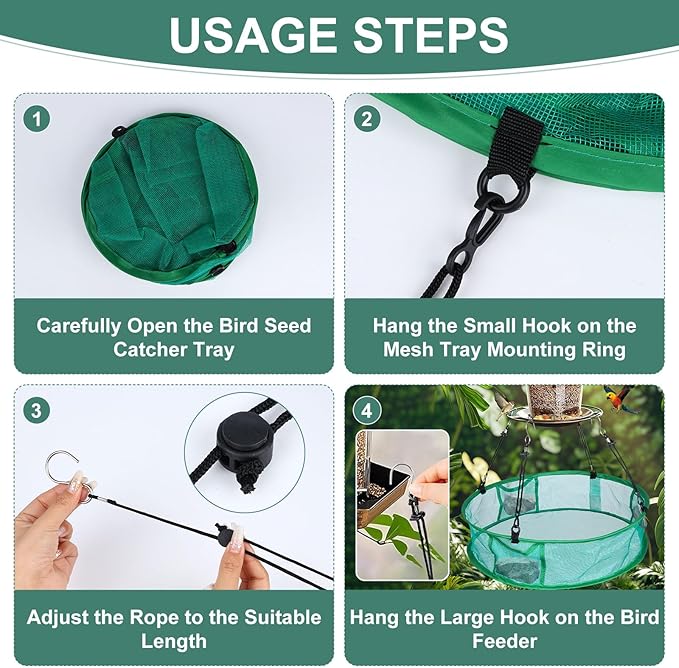 USAGE STEPS

1

Carefully Open the Bird Seed Catcher Tray

2

Hang the Small Hook on the Mesh Tray Mounting Ring

3

Adjust the Rope to the Suitable Length

4

Hang the Large Hook on the Bird Feeder