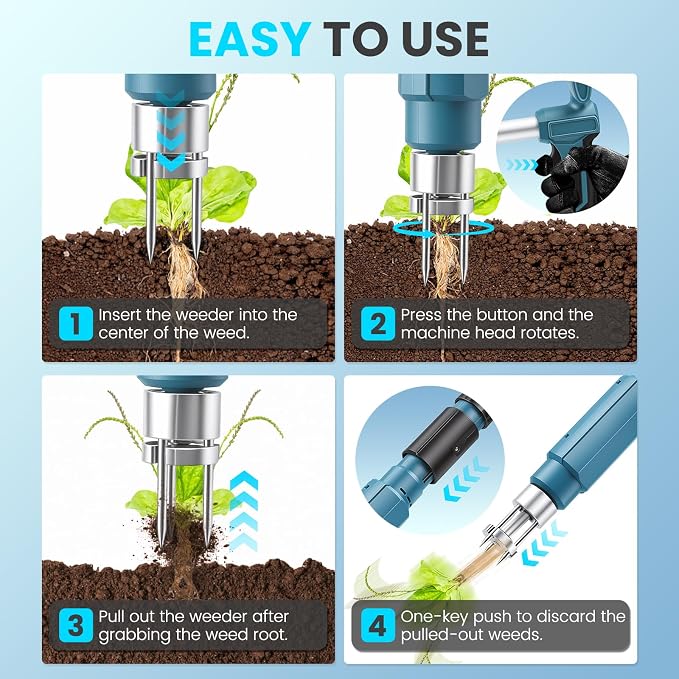 EASY TO USE

1 Insert the weeder into the center of the weed.

2 Press the button and the machine head rotates.

3 Pull out the weeder after grabbing the weed root.

4 One-key push to discard the pulled-out weeds.