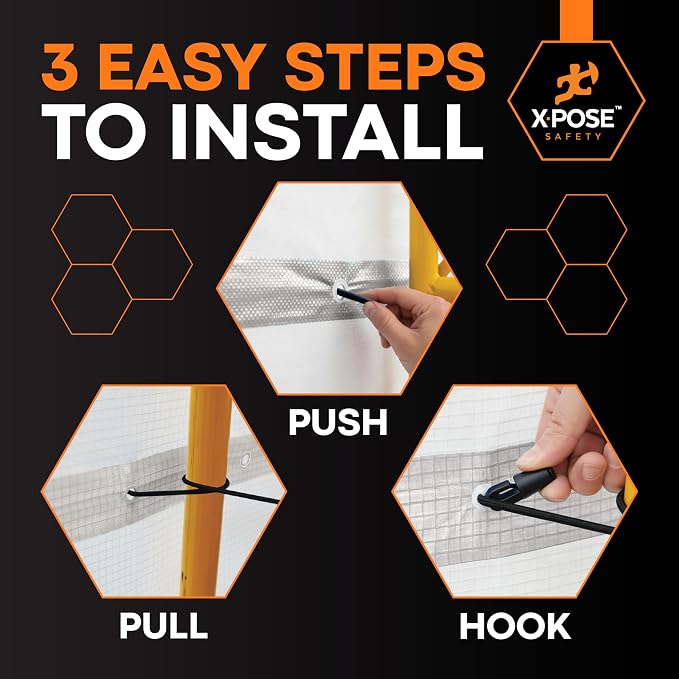 3 EASY STEPS
TO INSTALL

X·POSE™
SAFETY

PUSH

PULL

HOOK