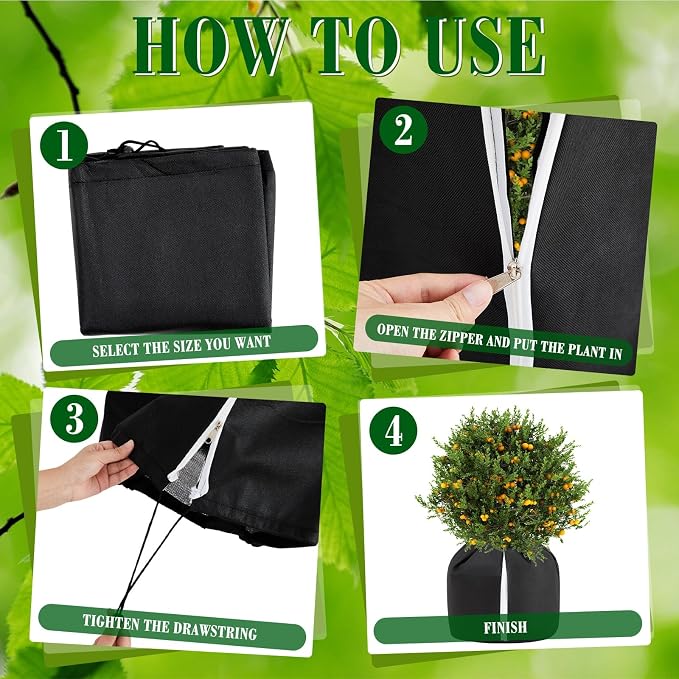 HOW TO USE

1

SELECT THE SIZE YOU WANT

2

OPEN THE ZIPPER AND PUT THE PLANT IN

3

TIGHTEN THE DRAWSTRING

4

FINISH