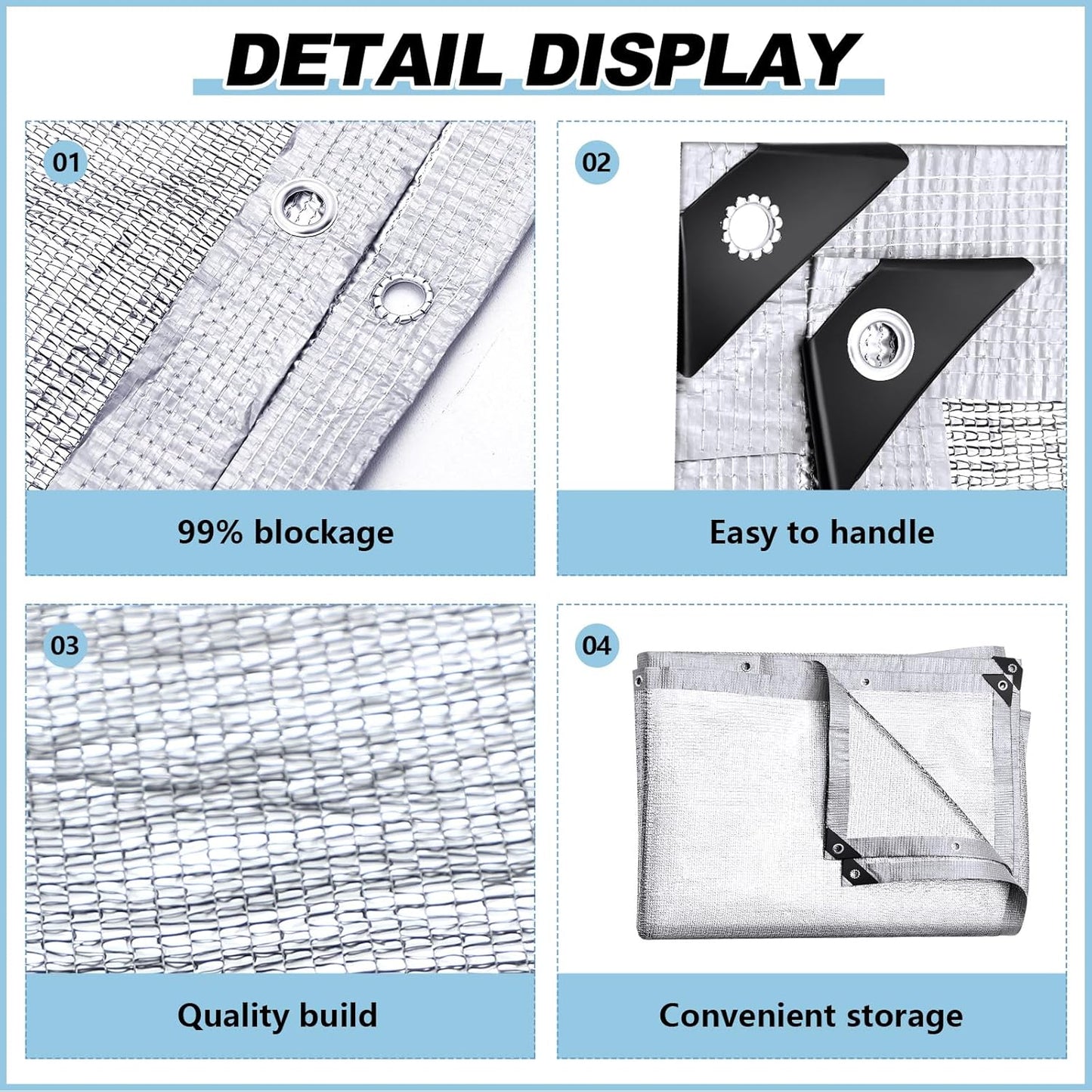 DETAIL DISPLAY

01

99% blockage

02

Easy to handle

03

Quality build

04

Convenient storage