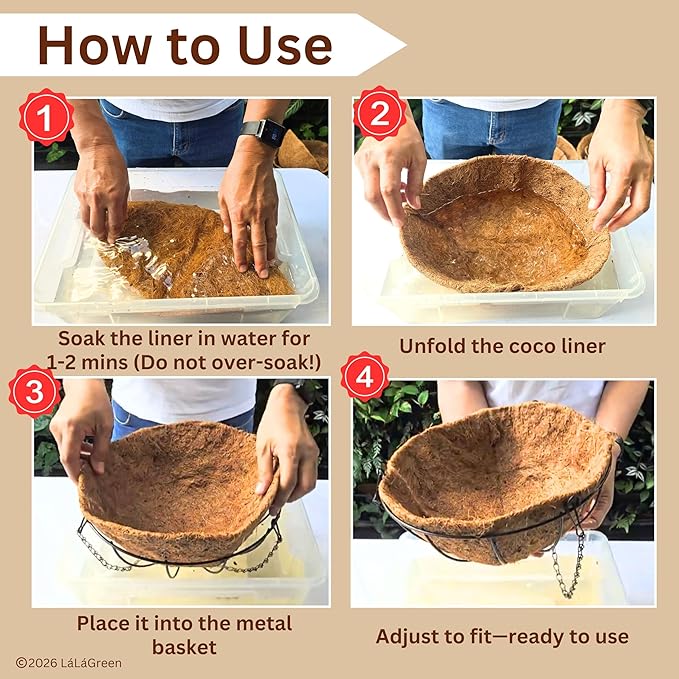 How to Use

1

Soak the liner in water for 1-2 mins (Do not over-soak!)

2

Unfold the coco liner

3

Place it into the metal basket

4

Adjust to fit—ready to use

©2026 LáLáGreen