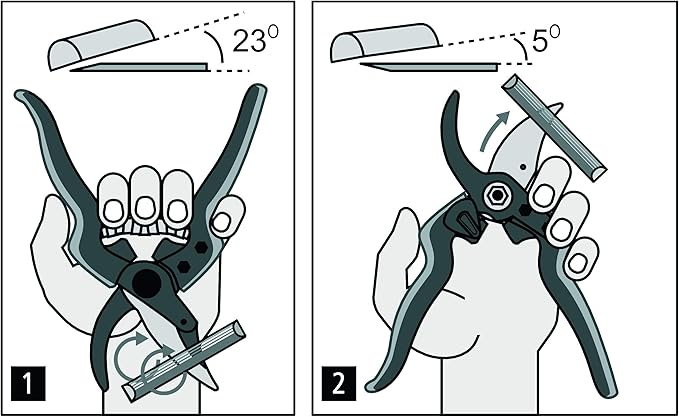 $23^0$

1

$5^0$

2