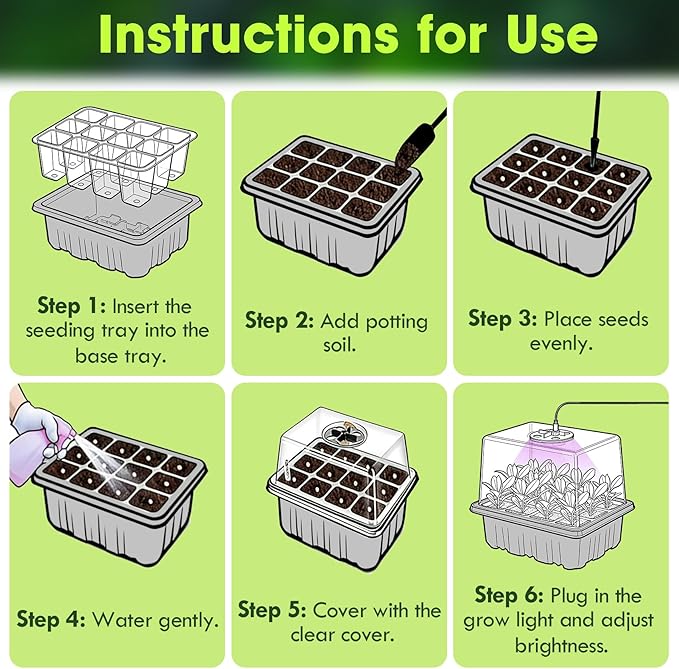 Instructions for Use

Step 1: Insert the seeding tray into the base tray.

Step 2: Add potting soil.

Step 3: Place seeds evenly.

Step 4: Water gently.

Step 5: Cover with the clear cover.

Step 6: Plug in the grow light and adjust brightness.