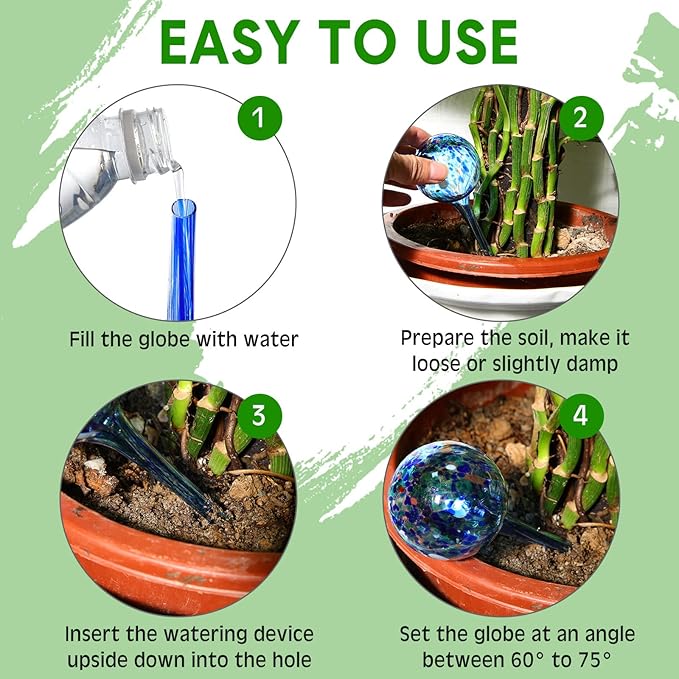 EASY TO USE

1

Fill the globe with water

2

Prepare the soil, make it loose or slightly damp

3

Insert the watering device upside down into the hole

4

Set the globe at an angle between 60° to 75°