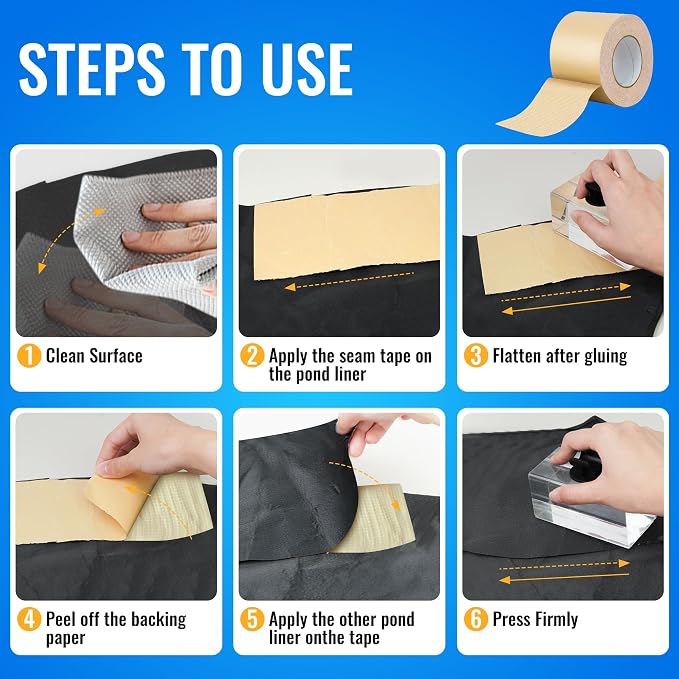 STEPS TO USE

1 Clean Surface

2 Apply the seam tape on the pond liner

3 Flatten after gluing

4 Peel off the backing paper

5 Apply the other pond liner onthe tape

6 Press Firmly