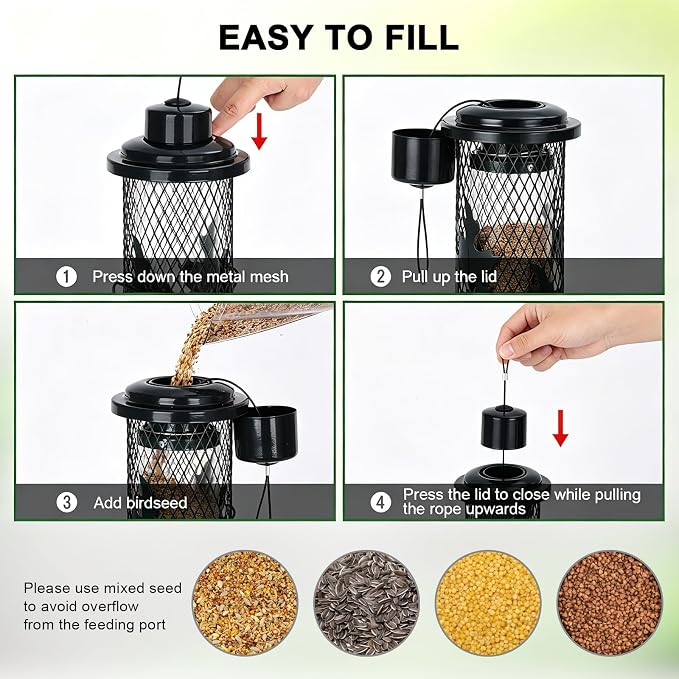 EASY TO FILL

1 Press down the metal mesh

2 Pull up the lid

3 Add birdseed

4 Press the lid to close while pulling the rope upwards

Please use mixed seed to avoid overflow from the feeding port