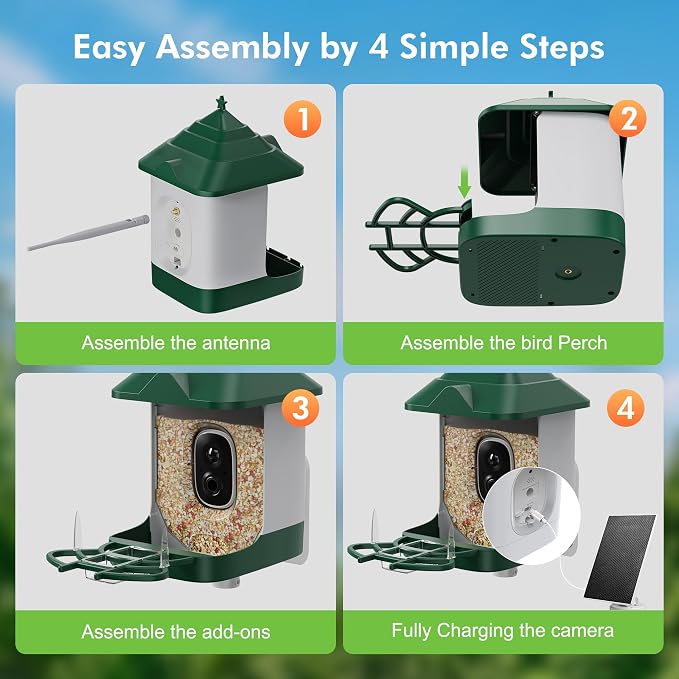 Easy Assembly by 4 Simple Steps

1

Assemble the antenna

2

Assemble the bird Perch

3

Assemble the add-ons

4

Fully Charging the camera