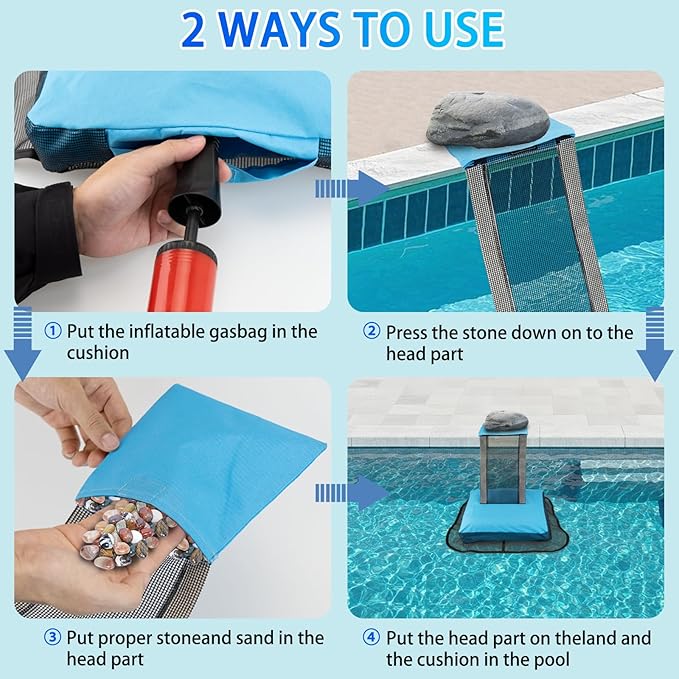 2 WAYS TO USE

① Put the inflatable gasbag in the cushion

② Press the stone down on to the head part

③ Put proper stoneand sand in the head part

④ Put the head part on theland and the cushion in the pool