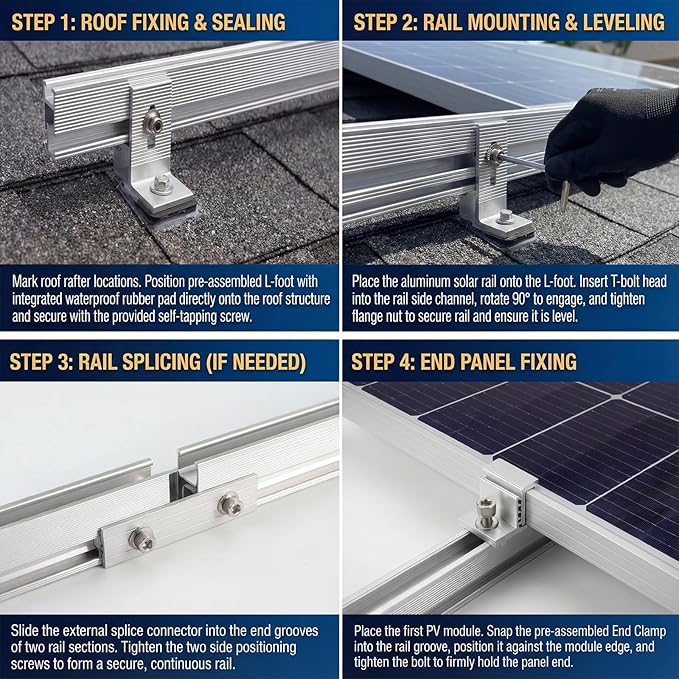 STEP 1: ROOF FIXING & SEALING

Mark roof rafter locations. Position pre-assembled L-foot with integrated waterproof rubber pad directly onto the roof structure and secure with the provided self-tapping screw.

STEP 2: RAIL MOUNTING & LEVELING

Place the aluminum solar rail onto the L-foot. Insert T-bolt head into the rail side channel, rotate 90° to engage, and tighten flange nut to secure rail and ensure it is level.

STEP 3: RAIL SPLICING (IF NEEDED)

Slide the external splice connector into the end grooves of two rail sections. Tighten the two side positioning screws to form a secure, continuous rail.

STEP 4: END PANEL FIXING

Place the first PV module. Snap the pre-assembled End Clamp into the rail groove, position it against the module edge, and tighten the bolt to firmly hold the panel end.