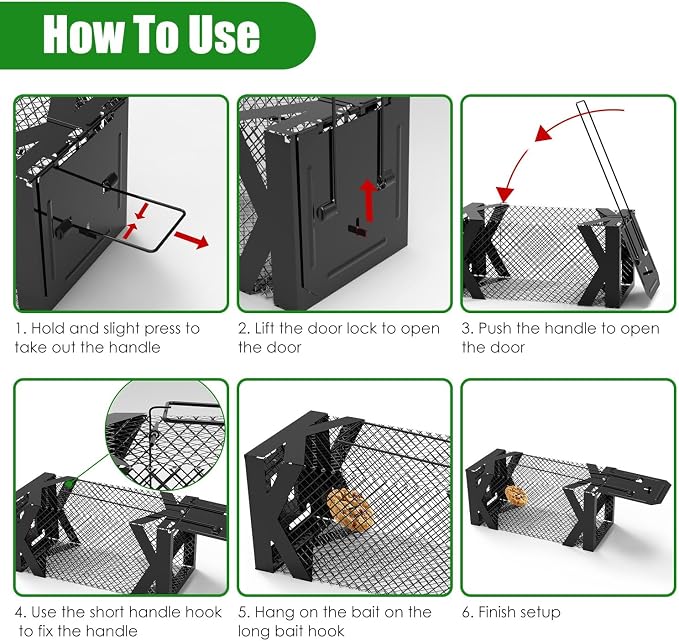 How To Use

1. Hold and slight press to take out the handle

2. Lift the door lock to open the door

3. Push the handle to open the door

4. Use the short handle hook to fix the handle

5. Hang on the bait on the long bait hook

6. Finish setup