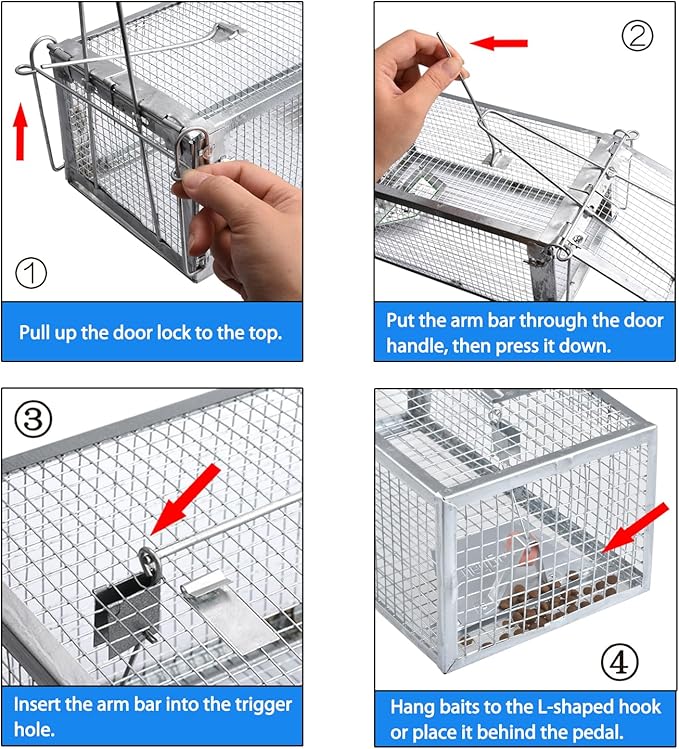 ①

Pull up the door lock to the top.

②

Put the arm bar through the door handle, then press it down.

③

Insert the arm bar into the trigger hole.

④

Hang baits to the L-shaped hook or place it behind the pedal.