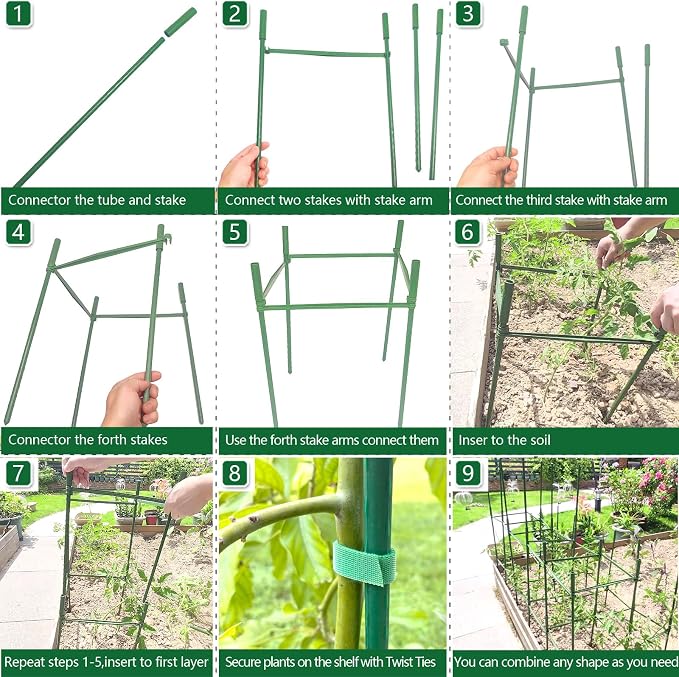 1
Connector the tube and stake

2
Connect two stakes with stake arm

3
Connect the third stake with stake arm

4
Connector the forth stakes

5
Use the forth stake arms connect them

6
Inser to the soil

7
Repeat steps 1-5,insert to first layer

8
Secure plants on the shelf with Twist Ties

9
You can combine any shape as you need