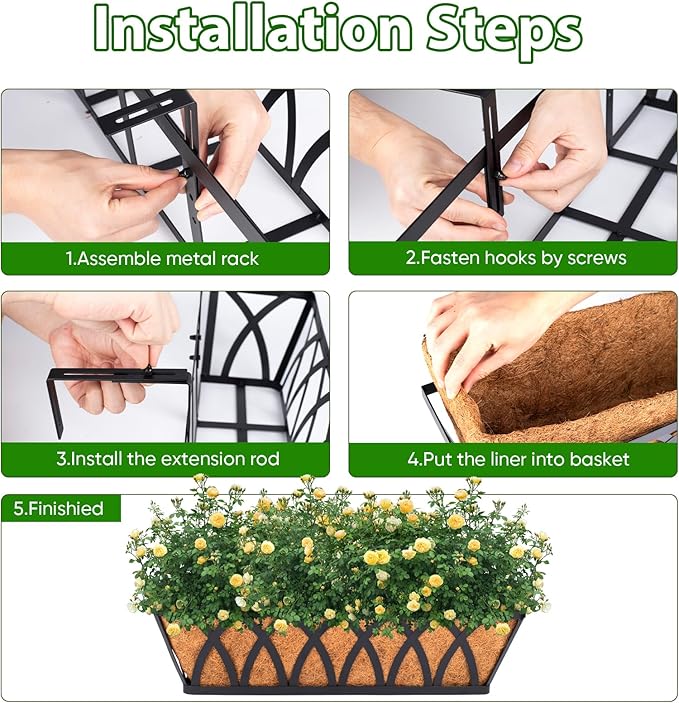 Installation Steps

1.Assemble metal rack

2.Fasten hooks by screws

3.Install the extension rod

4.Put the liner into basket

5.Finishied