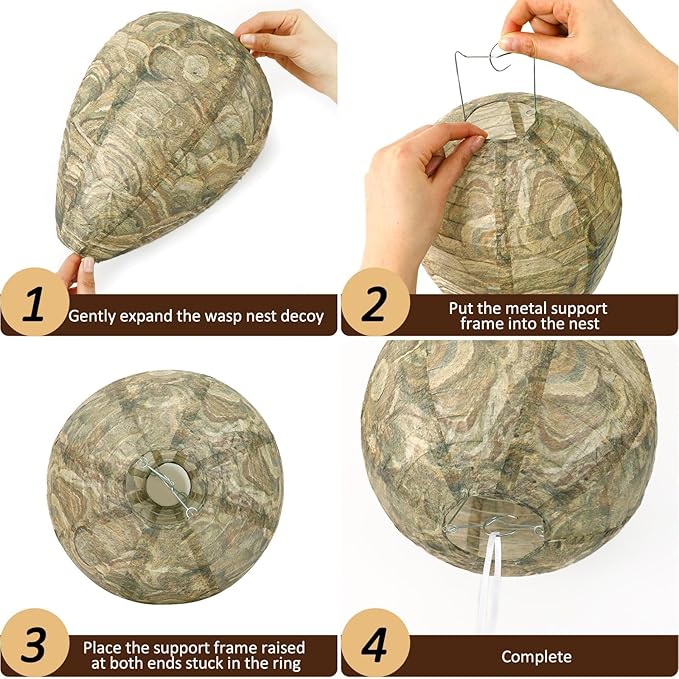 1 Gently expand the wasp nest decoy

2 Put the metal support frame into the nest

3 Place the support frame raised at both ends stuck in the ring

4 Complete