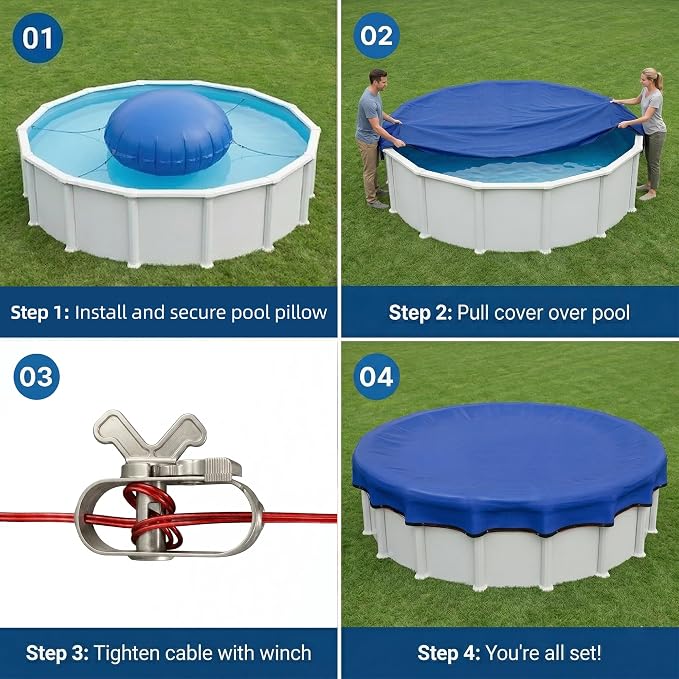 01

Step 1: Install and secure pool pillow

02

Step 2: Pull cover over pool

03

Step 3: Tighten cable with winch

04

Step 4: You're all set!