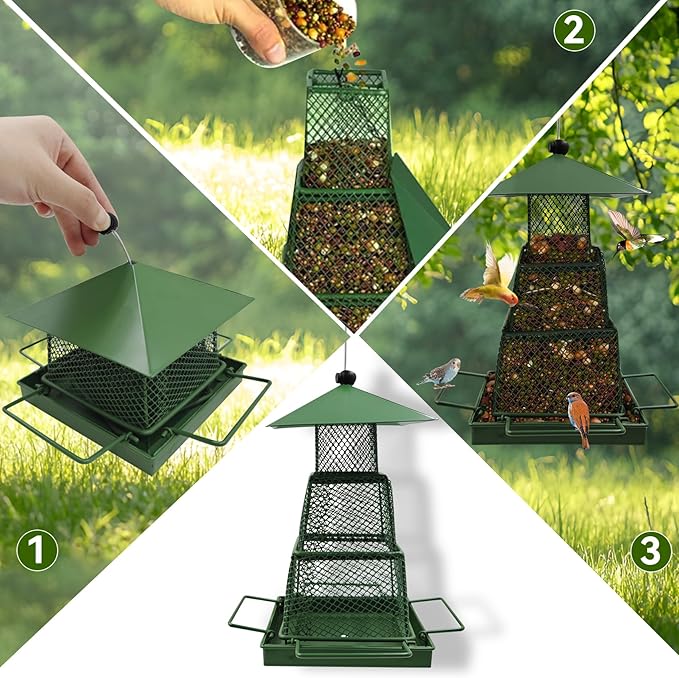 2

1

3