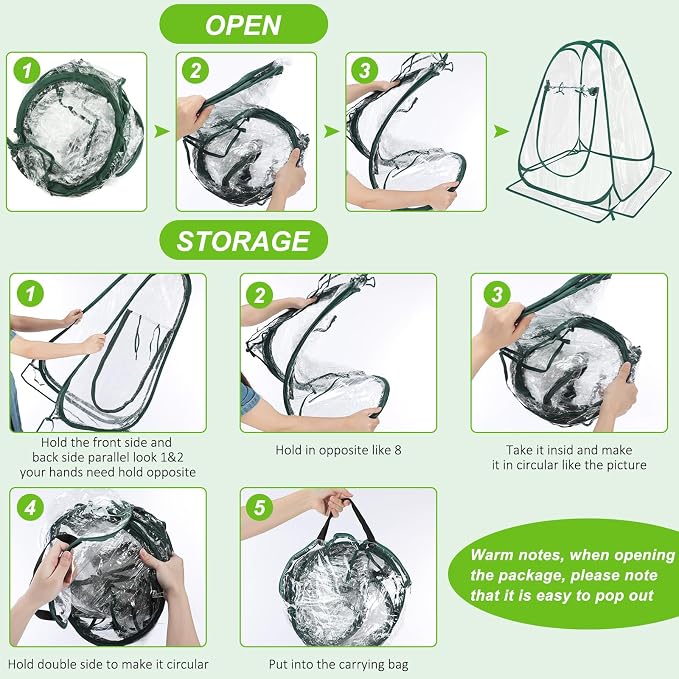 OPEN

1

2

3

STORAGE

1

Hold the front side and back side parallel look 1&2 your hands need hold opposite

2

Hold in opposite like 8

3

Take it insid and make it in circular like the picture

4

Hold double side to make it circular

5

Put into the carrying bag

Warm notes, when opening the package, please note that it is easy to pop out