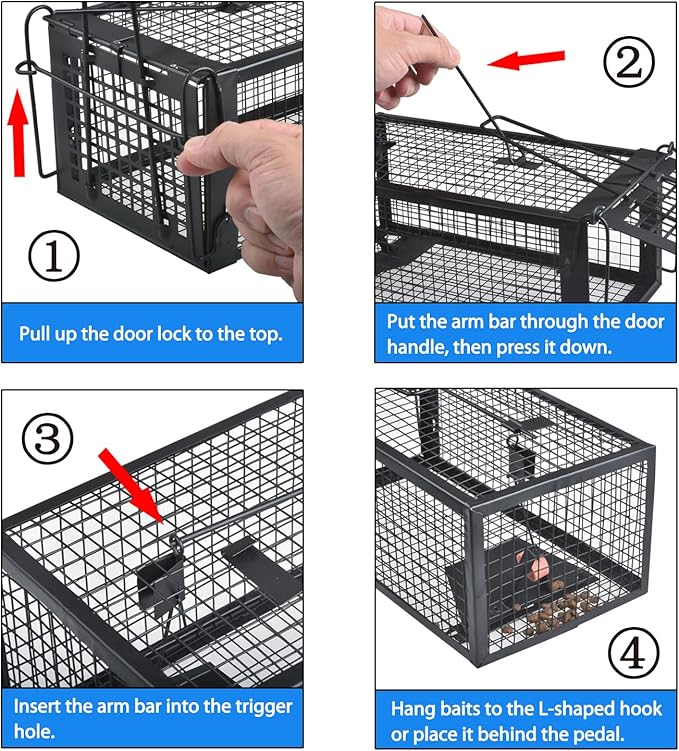 ①

Pull up the door lock to the top.

②

Put the arm bar through the door handle, then press it down.

③

Insert the arm bar into the trigger hole.

④

Hang baits to the L-shaped hook or place it behind the pedal.