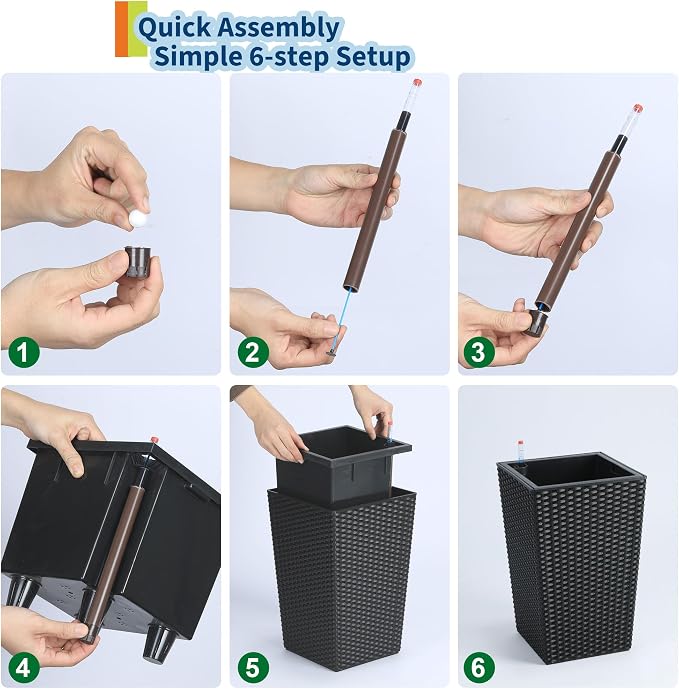 Quick Assembly
Simple 6-step Setup

1

2

3

4

5

6