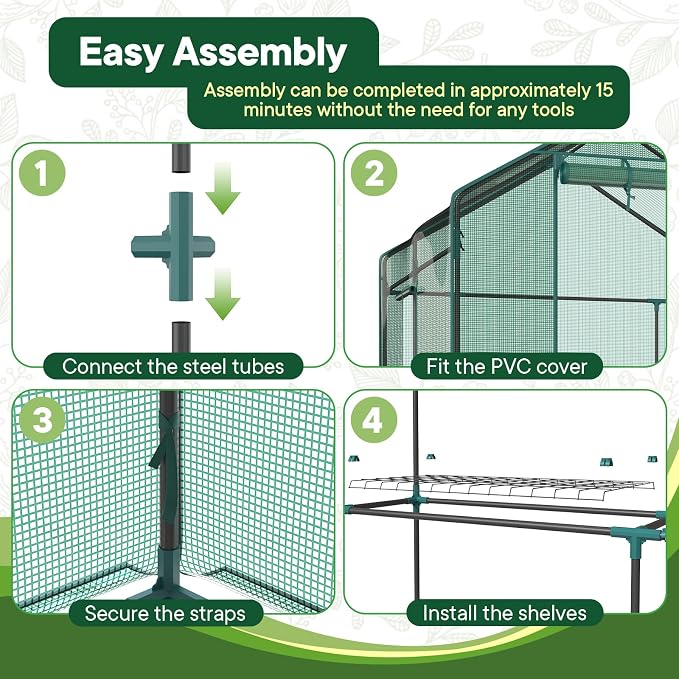 Easy Assembly

Assembly can be completed in approximately 15 minutes without the need for any tools

1

Connect the steel tubes

2

Fit the PVC cover

3

Secure the straps

4

Install the shelves