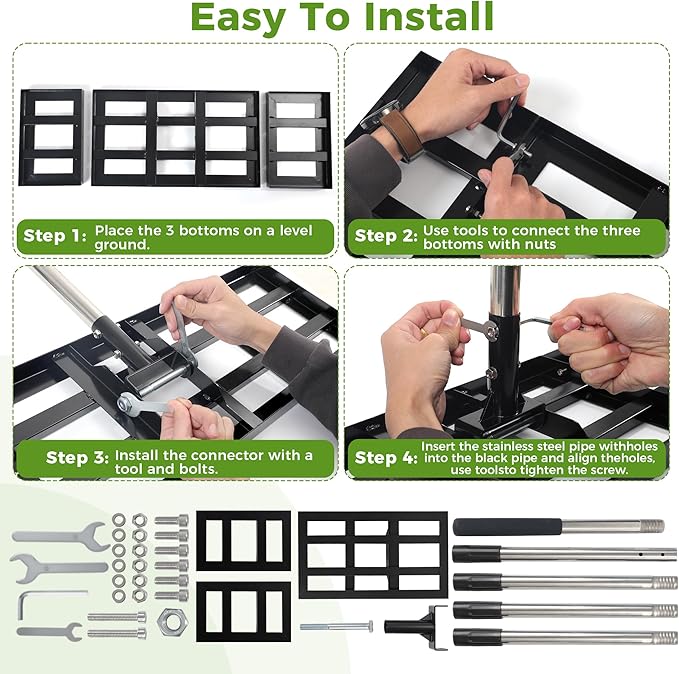 Easy To Install

Step 1: Place the 3 bottoms on a level ground.

Step 2: Use tools to connect the three bottoms with nuts

Step 3: Install the connector with a tool and bolts.

Step 4: Insert the stainless steel pipe withholes into the black pipe and align theholes, use toolsto tighten the screw.