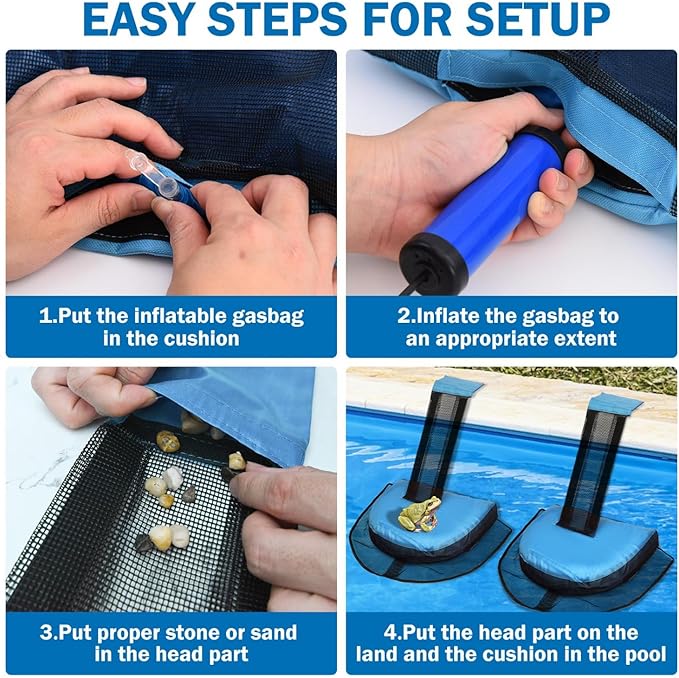 EASY STEPS FOR SETUP

1.Put the inflatable gasbag in the cushion

2.Inflate the gasbag to an appropriate extent

3.Put proper stone or sand in the head part

4.Put the head part on the land and the cushion in the pool