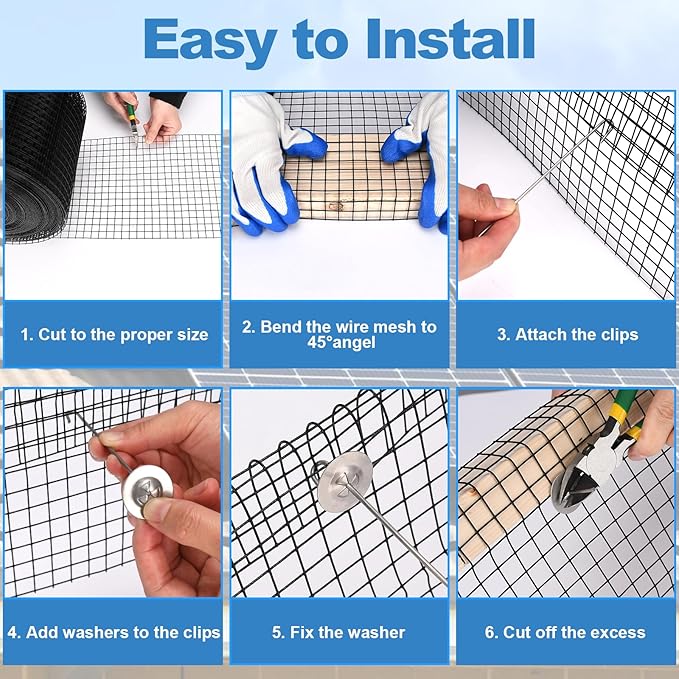 Easy to Install

1. Cut to the proper size

2. Bend the wire mesh to 45°angel

3. Attach the clips

4. Add washers to the clips

5. Fix the washer

6. Cut off the excess