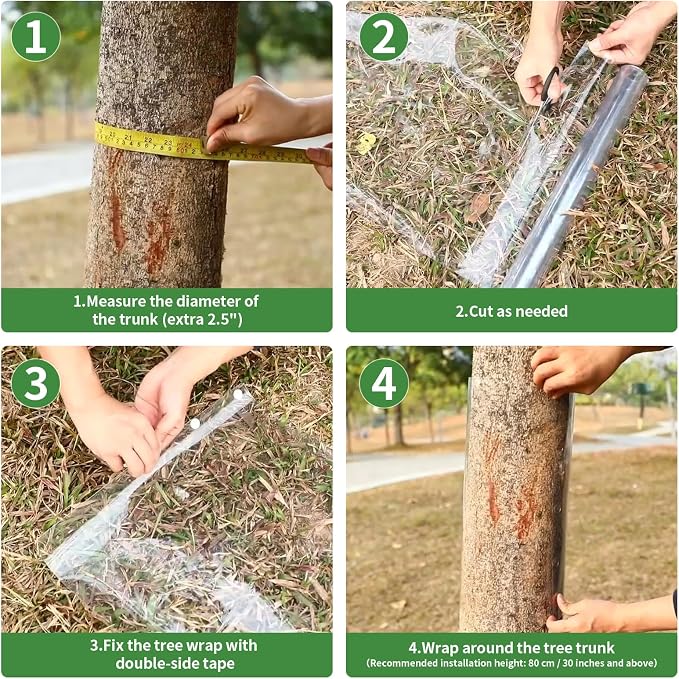 1

1.Measure the diameter of the trunk (extra 2.5")

2

2.Cut as needed

3

3.Fix the tree wrap with double-side tape

4

4.Wrap around the tree trunk
(Recommended installation height: 80 cm / 30 inches and above)