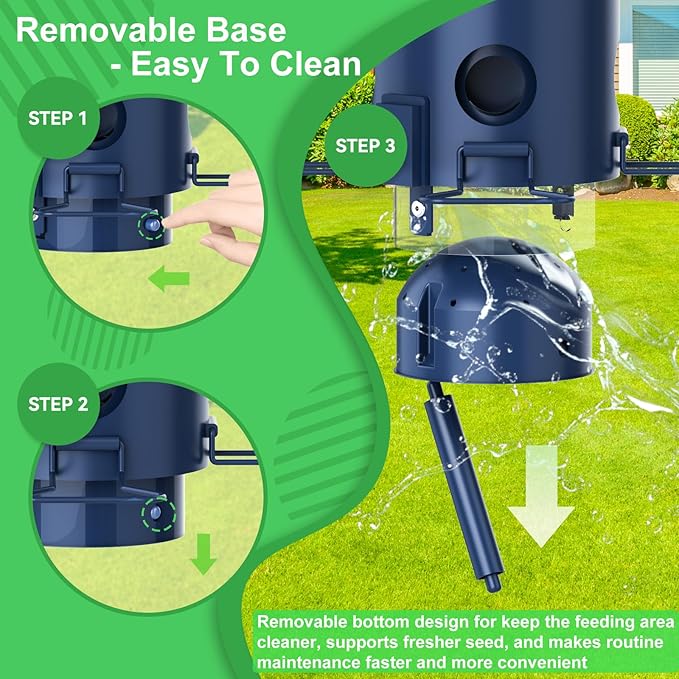 Removable Base
- Easy To Clean

STEP 1

STEP 2

STEP 3

Removable bottom design for keep the feeding area cleaner, supports fresher seed, and makes routine maintenance faster and more convenient