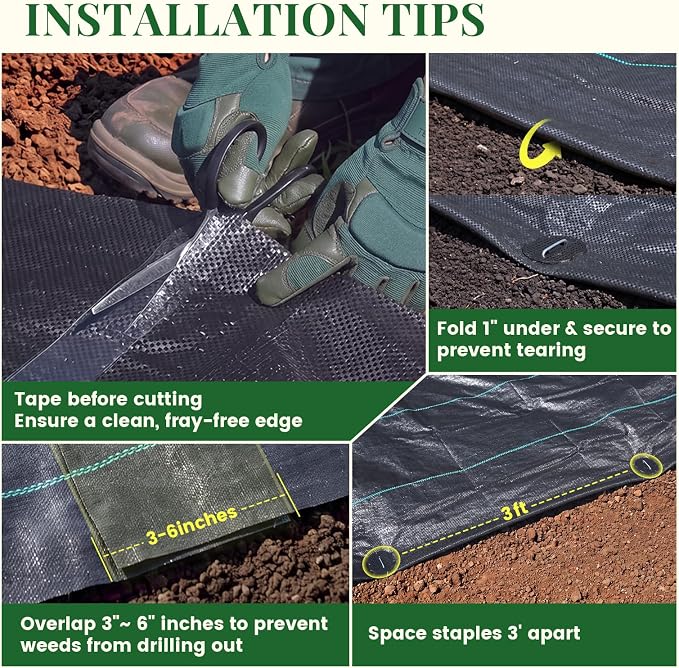 INSTALLATION TIPS

Tape before cutting
Ensure a clean, fray-free edge

Fold 1" under & secure to prevent tearing

3-6inches

Overlap 3"~ 6" inches to prevent weeds from drilling out

3ft

Space staples 3' apart