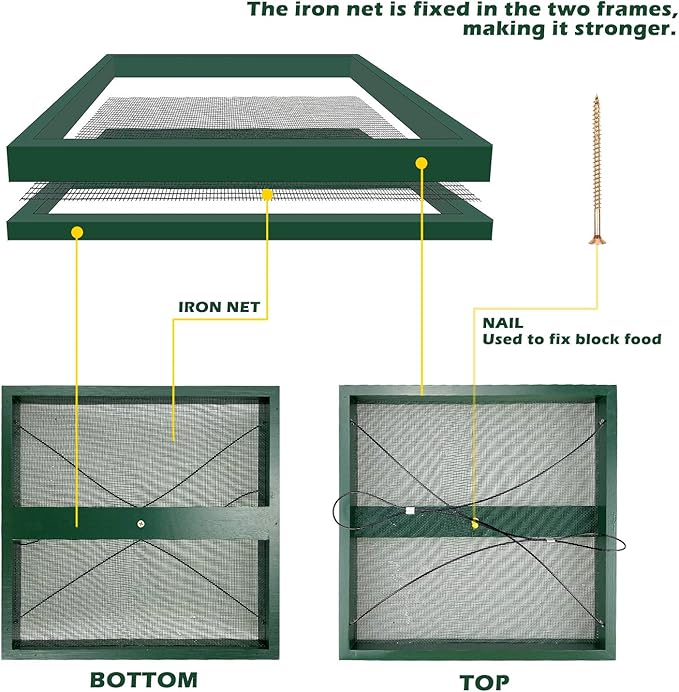 The iron net is fixed in the two frames, making it stronger.

IRON NET

NAIL
Used to fix block food

BOTTOM

TOP