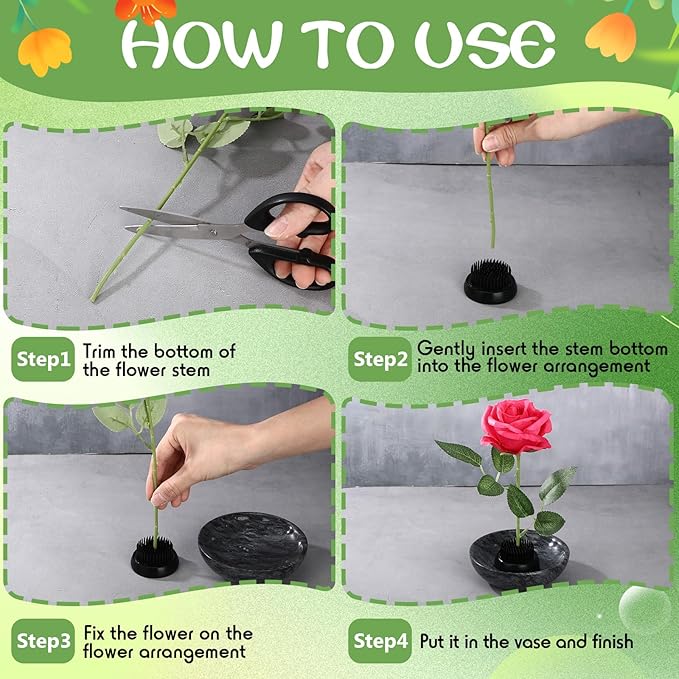 HOW TO USE

Step1 Trim the bottom of the flower stem

Step2 Gently insert the stem bottom into the flower arrangement

Step3 Fix the flower on the flower arrangement

Step4 Put it in the vase and finish