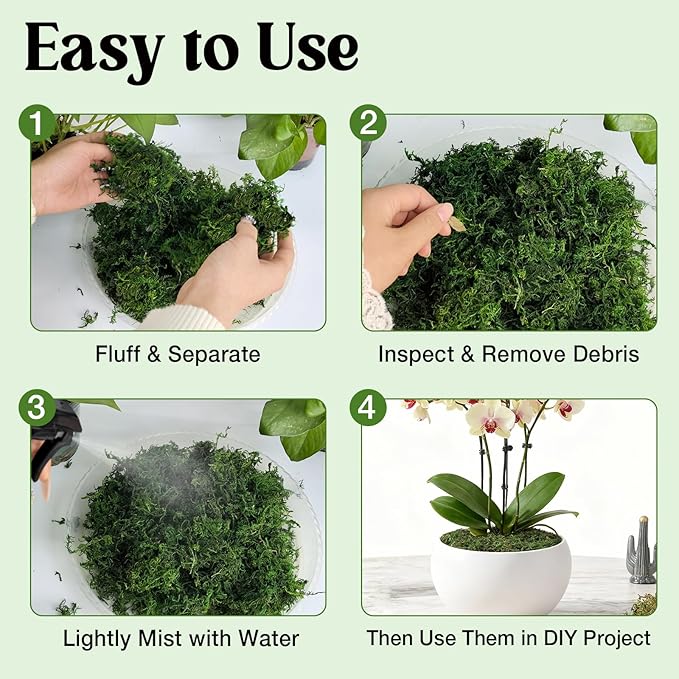 Easy to Use

1

Fluff & Separate

2

Inspect & Remove Debris

3

Lightly Mist with Water

4

Then Use Them in DIY Project