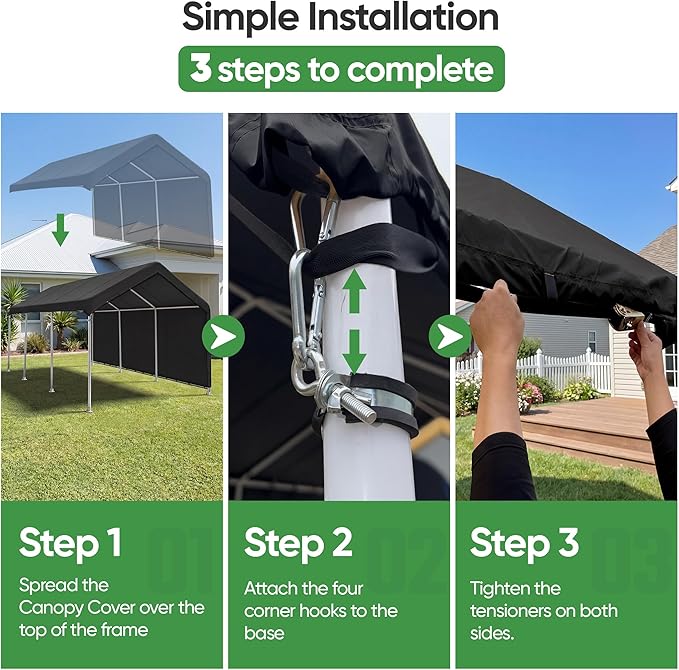 Simple Installation

3 steps to complete

Step 1 01

Spread the Canopy Cover over the top of the frame

Step 2 02

Attach the four corner hooks to the base

Step 3 03

Tighten the tensioners on both sides.